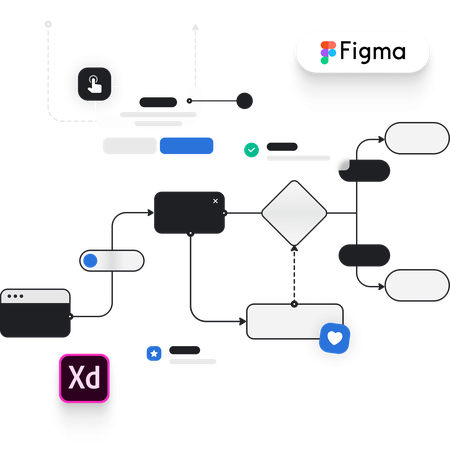 Figma

Xd