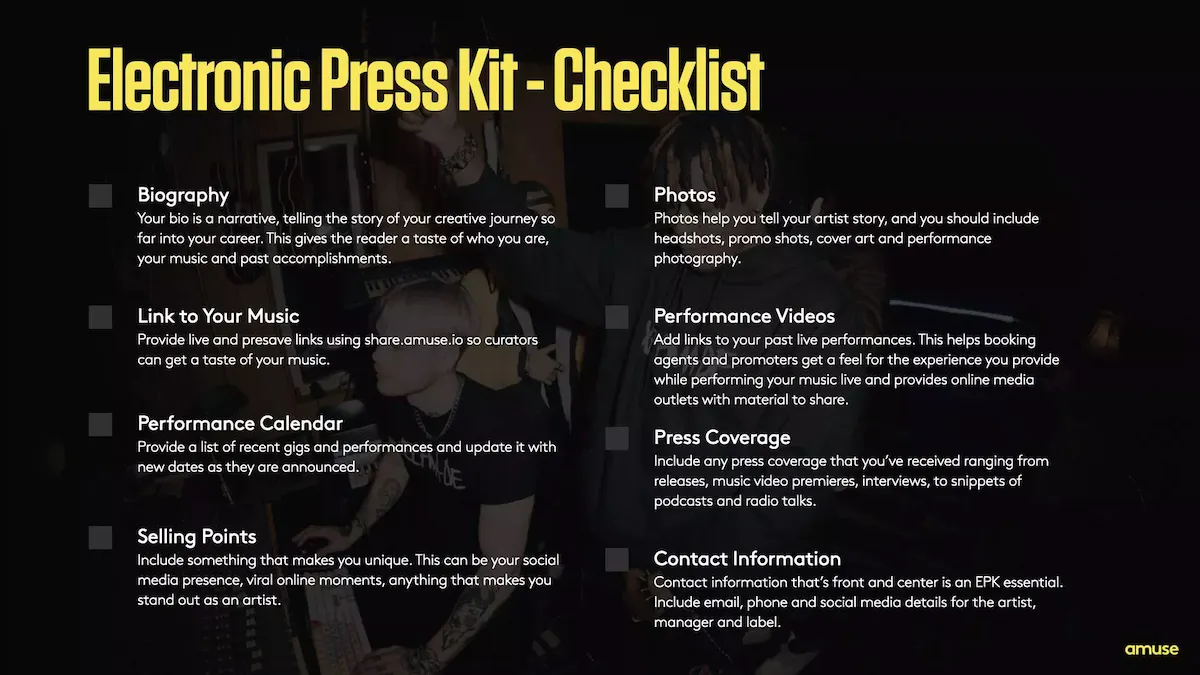 Electronic Press Kit - Checklist

Biography
Your bio is a narrative, telling the story of your creative journey so far into your career. This gives the reader a taste of who you are, your music and past accomplishments.

Link to Your Music
Provide live and presave links using share.amuse.io so curators can get a taste of your music.

Performance Calendar
Provide a list of recent gigs and performances and update it with new dates as they are announced.

Selling Points
Include something that makes you unique. This can be your social media presence, viral online moments, anything that makes you stand out as an artist.

Photos
Photos help you tell your artist story, and you should include headshots, promo shots, cover art and performance photography.

Performance Videos
Add links to your past live performances. This helps booking agents and promoters get a feel for the experience you provide while performing your music live and provides online media outlets with material to share.

Press Coverage
Include any press coverage that you've received ranging from releases, music video premieres, interviews, to snippets of podcasts and radio talks.

Contact Information
Contact information that's front and center is an EPK essential. Include email, phone and social media details for the artist, manager and label.

amuse